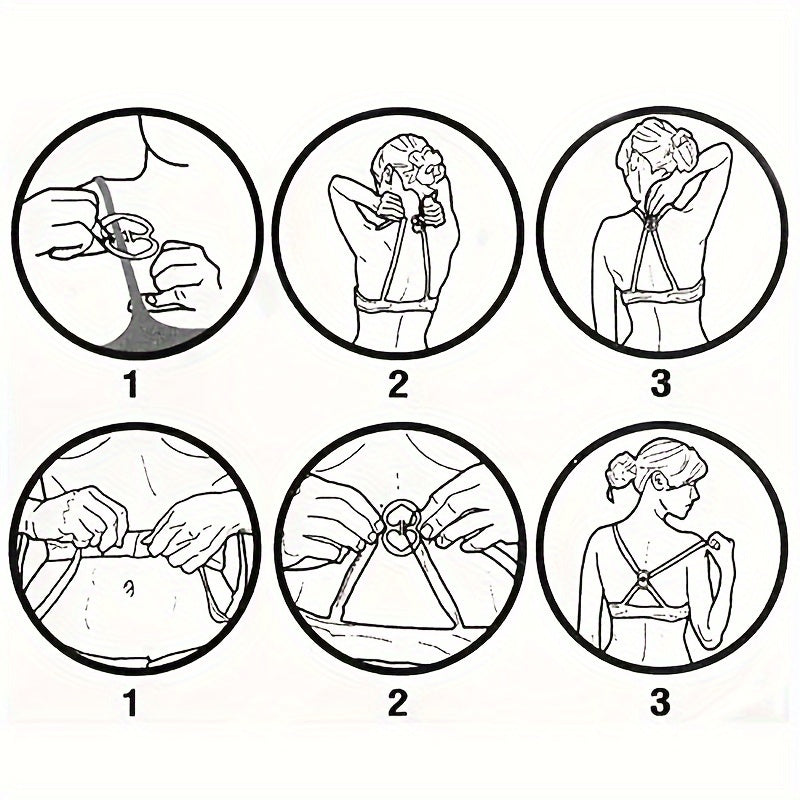 1 2 3

1 2 3